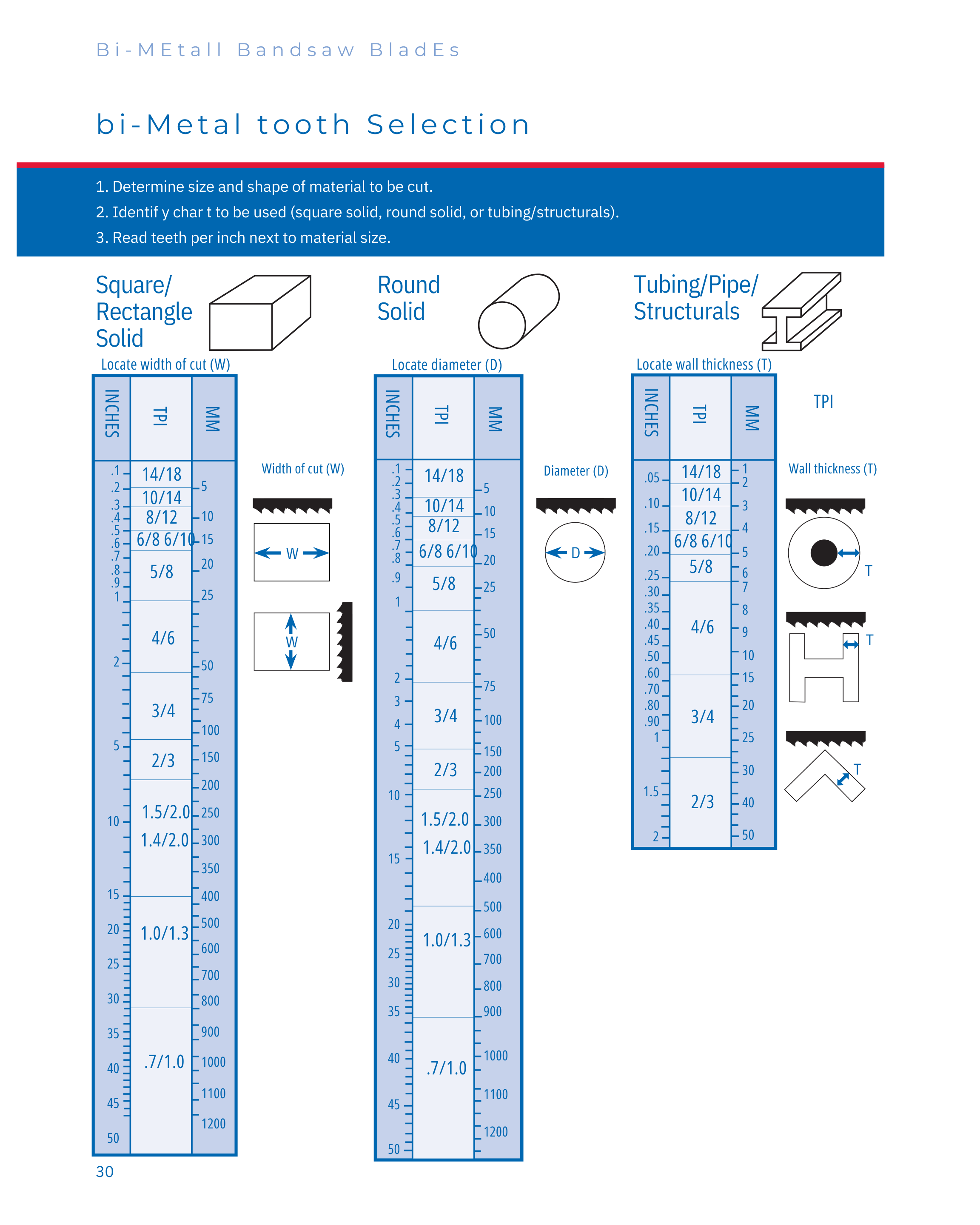 Bi-MEtall Bandsaw BladEs

bi-Metal tooth Selection

1. Determine size and shape of material to be cut.
2. Identif y char t to be used (square solid, round solid, or tubing/structurals).
3. Read teeth per inch next to material size.

Square/ Rectangle Solid

Locate width of cut (W)

INCHES TPI MM

.1 .2 .3 .4 .5 .6 .7 .8 .9 1 2 5 10 15 20 25 30 35 40 45 50

14/18
10/14
8/12
6/8 6/10
5/8
4/6
3/4
2/3
1.5/2.0
1.4/2.0
1.0/1.3
.7/1.0

5 10 15 20 25 50 75 100 150 200 250 300 350 400 500 600 700 800 900 1000 1100 1200

Width of cut (W)

W

W

Round Solid

Locate diameter (D)

INCHES TPI MM

.1 .2 .3 .4 .5 .6 .7 .8 .9 1 2 3 4 5 10 15 20 25 30 35 40 45 50

14/18
10/14
8/12
6/8 6/10
5/8
4/6
3/4
2/3
1.5/2.0
1.4/2.0
1.0/1.3
.7/1.0

5 10 15 20 25 50 75 100 150 200 250 300 350 400 500 600 700 800 900 1000 1100 1200

Diameter (D)

D

Tubing/Pipe/ Structurals

Locate wall thickness (T)

INCHES TPI MM

.05 .10 .15 .20 .25 .30 .35 .40 .45 .50 .60 .70 .80 .90 1 1.5 2

14/18
10/14
8/12
6/8 6/10
5/8
4/6
3/4
2/3

1 2 3 4 5 6 7 8 9 10 15 20 25 30 40 50

TPI

Wall thickness (T)

T

T

T

30